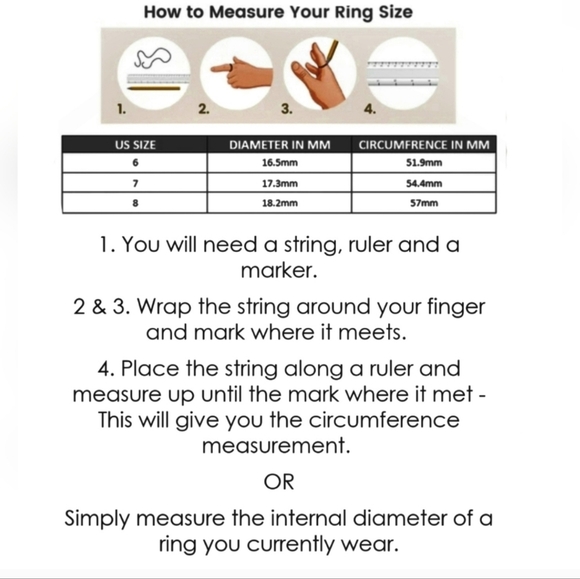 How to Measure Your Ring Size

1. 2. 3. 4.

| US SIZE | DIAMETER IN MM | CIRCUMFRENCE IN MM |
|---|---|---|
| 6 | 16.5mm | 51.9mm |
| 7 | 17.3mm | 54.4mm |
| 8 | 18.2mm | 57mm |

1. You will need a string, ruler and a marker.

2 & 3. Wrap the string around your finger and mark where it meets.

4. Place the string along a ruler and measure up until the mark where it met - This will give you the circumference measurement.

OR

Simply measure the internal diameter of a ring you currently wear.